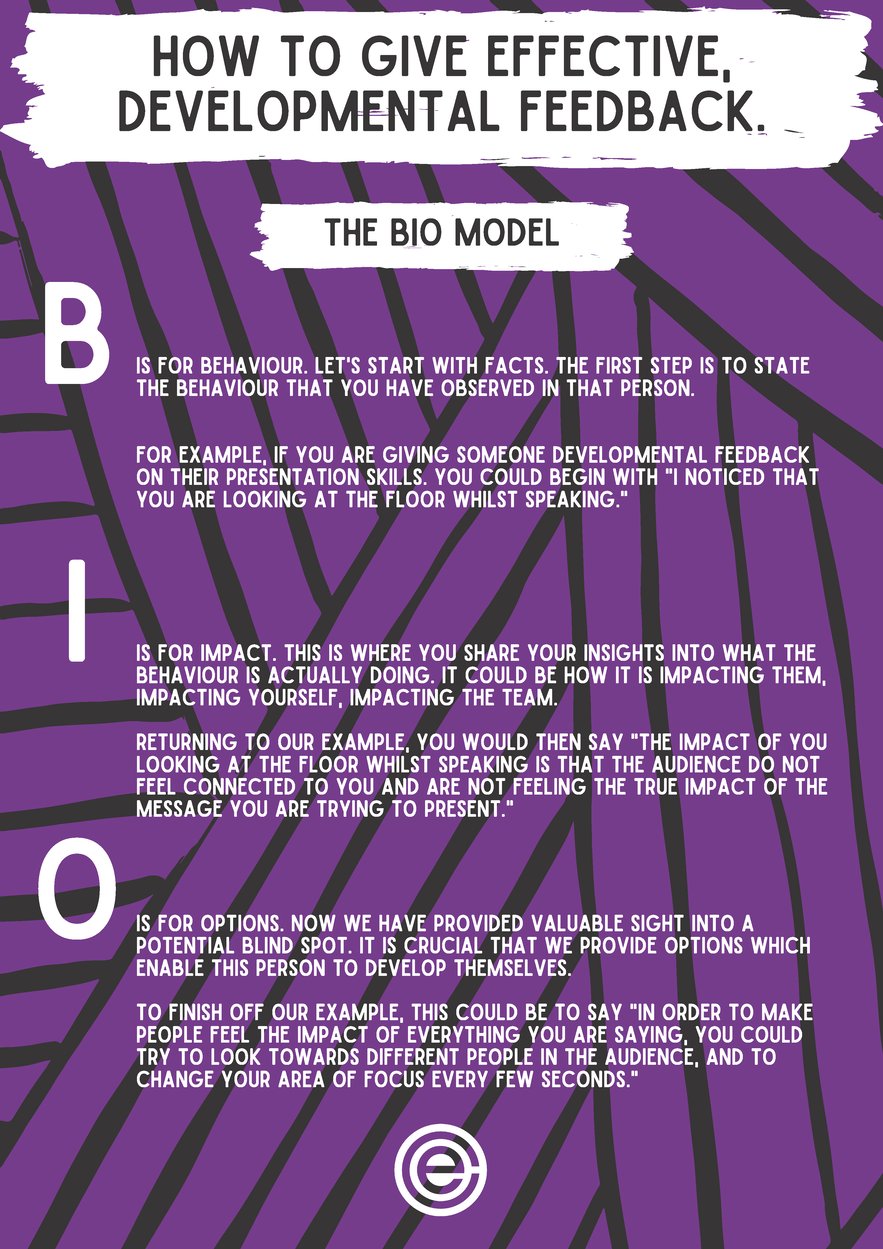 HOW TO GIVE EFFECTIVE, DEVELOPMENTAL FEEDBACK.

THE BIO MODEL

B

IS FOR BEHAVIOUR. LET'S START WITH FACTS. THE FIRST STEP IS TO STATE THE BEHAVIOUR THAT YOU HAVE OBSERVED IN THAT PERSON.

FOR EXAMPLE, IF YOU ARE GIVING SOMEONE DEVELOPMENTAL FEEDBACK ON THEIR PRESENTATION SKILLS. YOU COULD BEGIN WITH "I NOTICED THAT YOU ARE LOOKING AT THE FLOOR WHILST SPEAKING."

I

IS FOR IMPACT. THIS IS WHERE YOU SHARE YOUR INSIGHTS INTO WHAT THE BEHAVIOUR IS ACTUALLY DOING. IT COULD BE HOW IT IS IMPACTING THEM, IMPACTING YOURSELF, IMPACTING THE TEAM.

RETURNING TO OUR EXAMPLE, YOU WOULD THEN SAY "THE IMPACT OF YOU LOOKING AT THE FLOOR WHILST SPEAKING IS THAT THE AUDIENCE DO NOT FEEL CONNECTED TO YOU AND ARE NOT FEELING THE TRUE IMPACT OF THE MESSAGE YOU ARE TRYING TO PRESENT."

O

IS FOR OPTIONS. NOW WE HAVE PROVIDED VALUABLE SIGHT INTO A POTENTIAL BLIND SPOT. IT IS CRUCIAL THAT WE PROVIDE OPTIONS WHICH ENABLE THIS PERSON TO DEVELOP THEMSELVES.

TO FINISH OFF OUR EXAMPLE, THIS COULD BE TO SAY "IN ORDER TO MAKE PEOPLE FEEL THE IMPACT OF EVERYTHING YOU ARE SAYING, YOU COULD TRY TO LOOK TOWARDS DIFFERENT PEOPLE IN THE AUDIENCE, AND TO CHANGE YOUR AREA OF FOCUS EVERY FEW SECONDS."

e